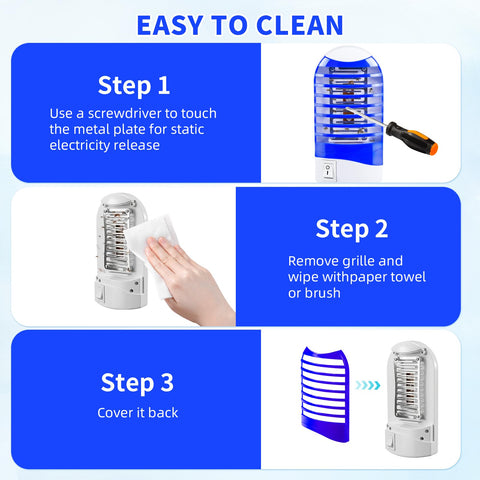 EASY TO CLEAN

Step 1

Use a screwdriver to touch the metal plate for static electricity release

Step 2

Remove grille and wipe withpaper towel or brush

Step 3

Cover it back