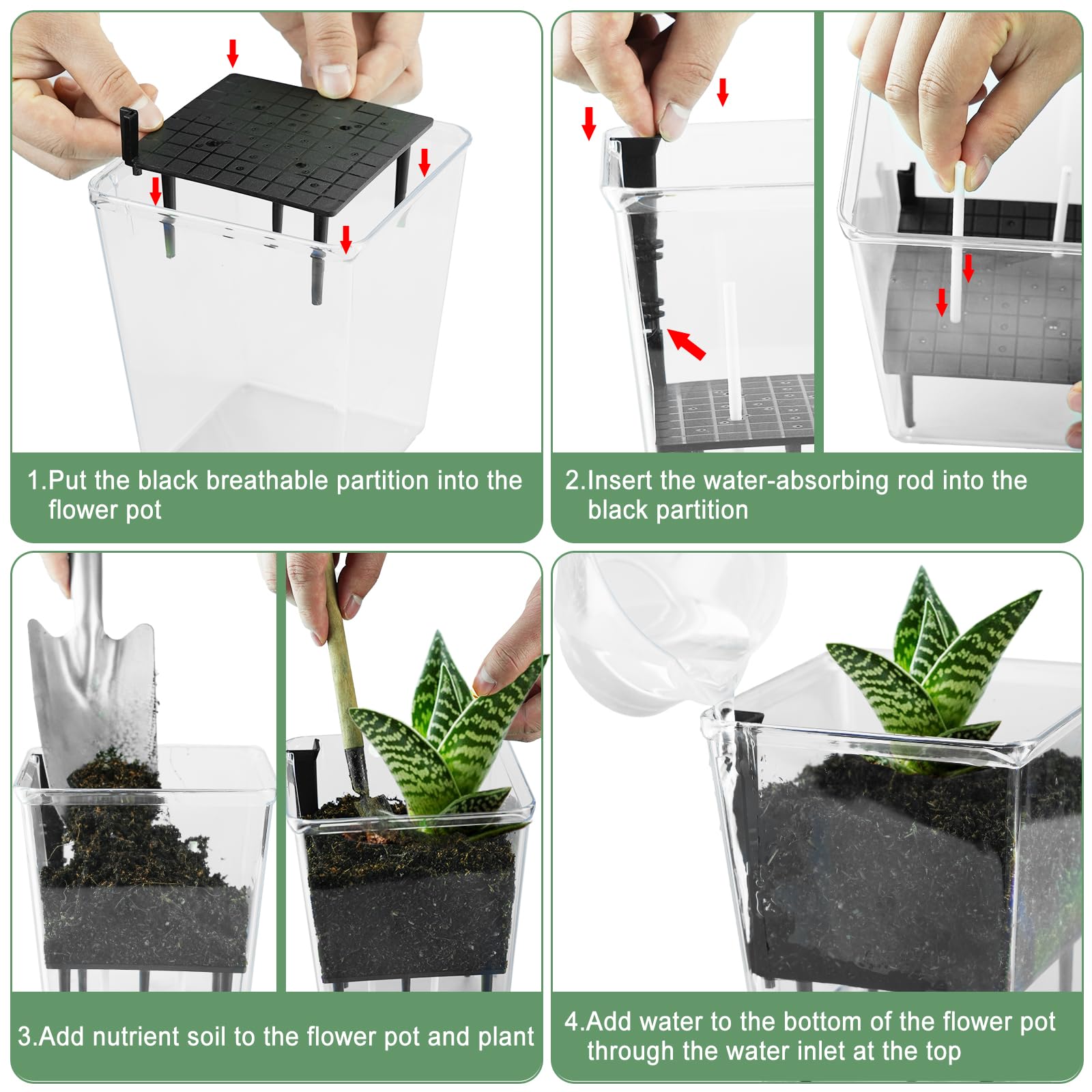 1.Put the black breathable partition into the flower pot

2.Insert the water-absorbing rod into the black partition

3.Add nutrient soil to the flower pot and plant

4.Add water to the bottom of the flower pot through the water inlet at the top