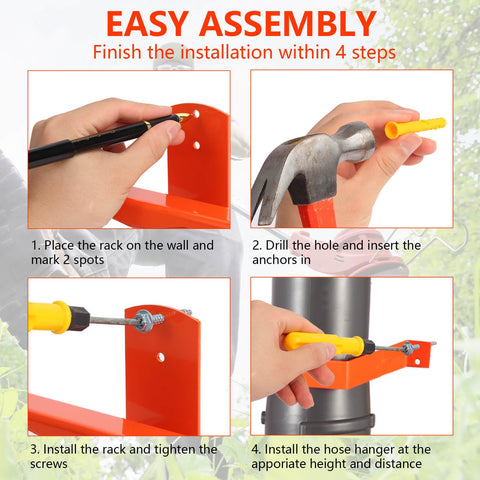 EASY ASSEMBLY
Finish the installation within 4 steps

1. Place the rack on the wall and mark 2 spots

2. Drill the hole and insert the anchors in

3. Install the rack and tighten the screws

4. Install the hose hanger at the apporiate height and distance