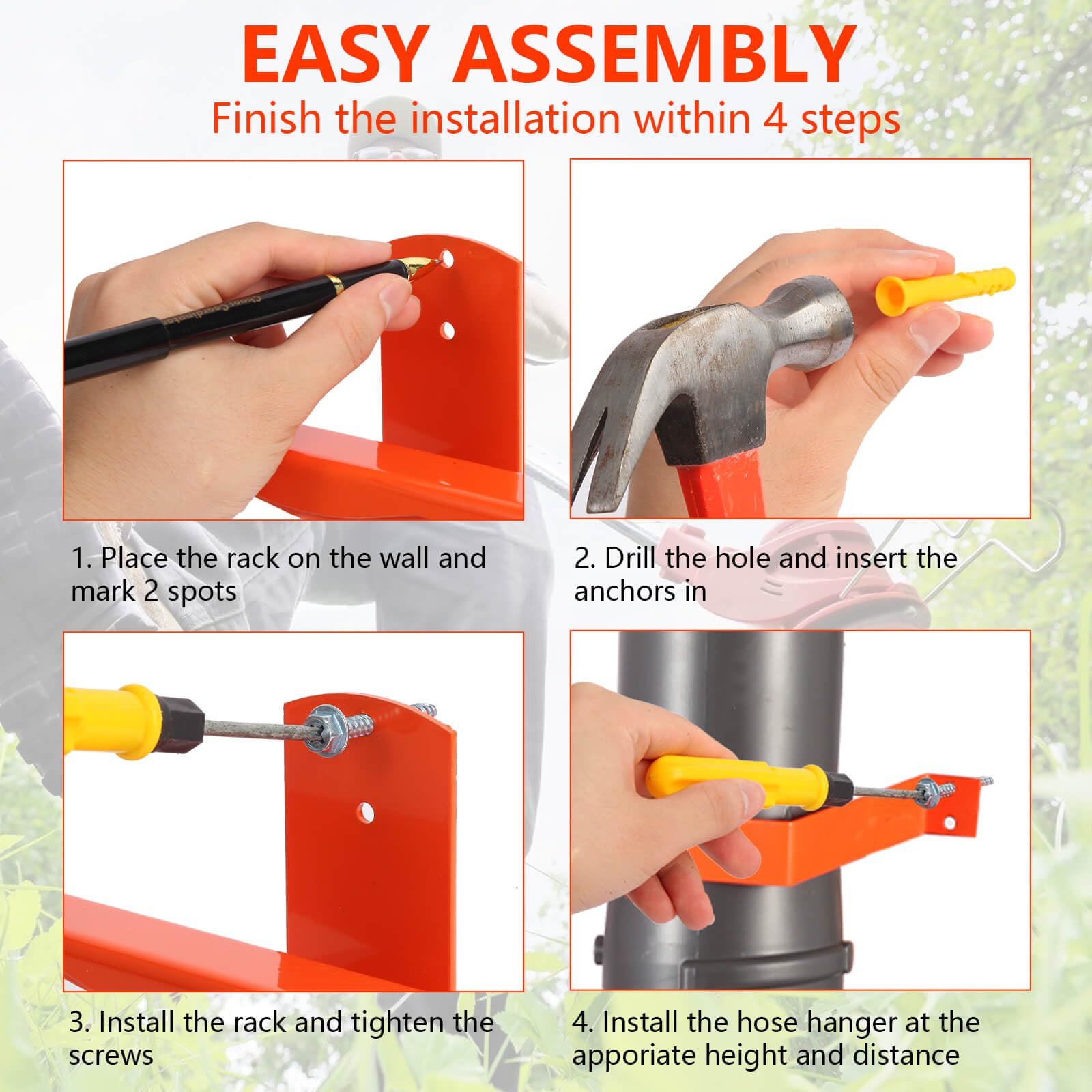 EASY ASSEMBLY
Finish the installation within 4 steps

1. Place the rack on the wall and mark 2 spots

2. Drill the hole and insert the anchors in

3. Install the rack and tighten the screws

4. Install the hose hanger at the apporiate height and distance