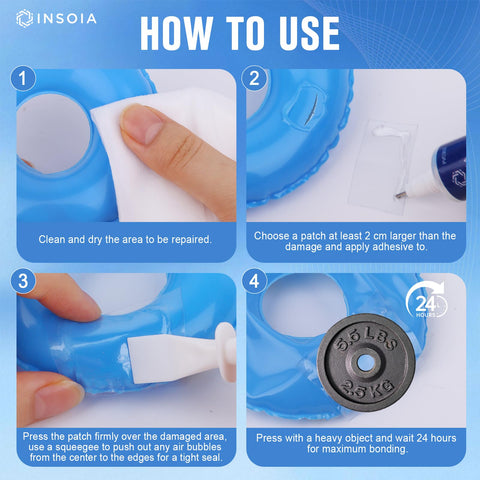 INSOIA

HOW TO USE

1

Clean and dry the area to be repaired.

2

Choose a patch at least 2 cm larger than the damage and apply adhesive to.

3

Press the patch firmly over the damaged area, use a squeegee to push out any air bubbles from the center to the edges for a tight seal.

4

24 HOURS

5.5 LBS 2.5 KG

Press with a heavy object and wait 24 hours for maximum bonding.