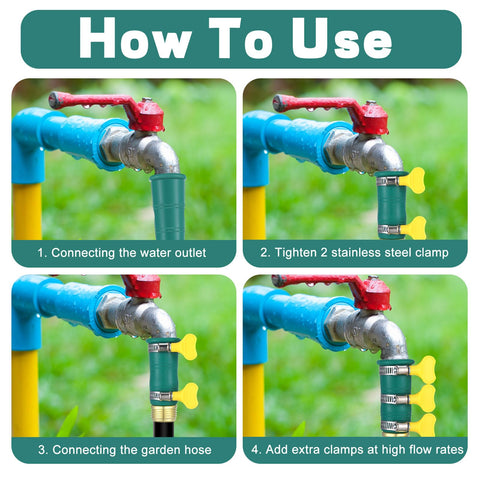 How To Use

1. Connecting the water outlet

2. Tighten 2 stainless steel clamp

3. Connecting the garden hose

4. Add extra clamps at high flow rates