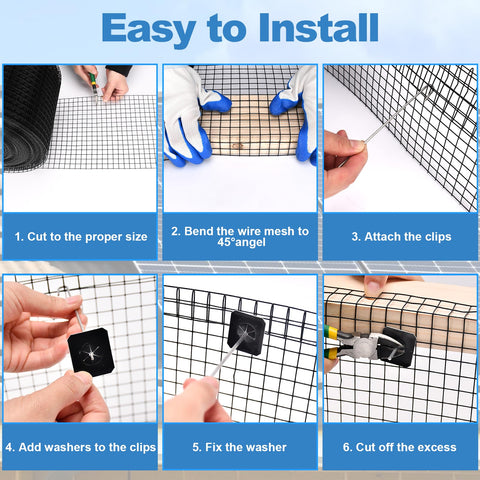 Easy to Install

1. Cut to the proper size

2. Bend the wire mesh to 45°angel

3. Attach the clips

4. Add washers to the clips

5. Fix the washer

6. Cut off the excess