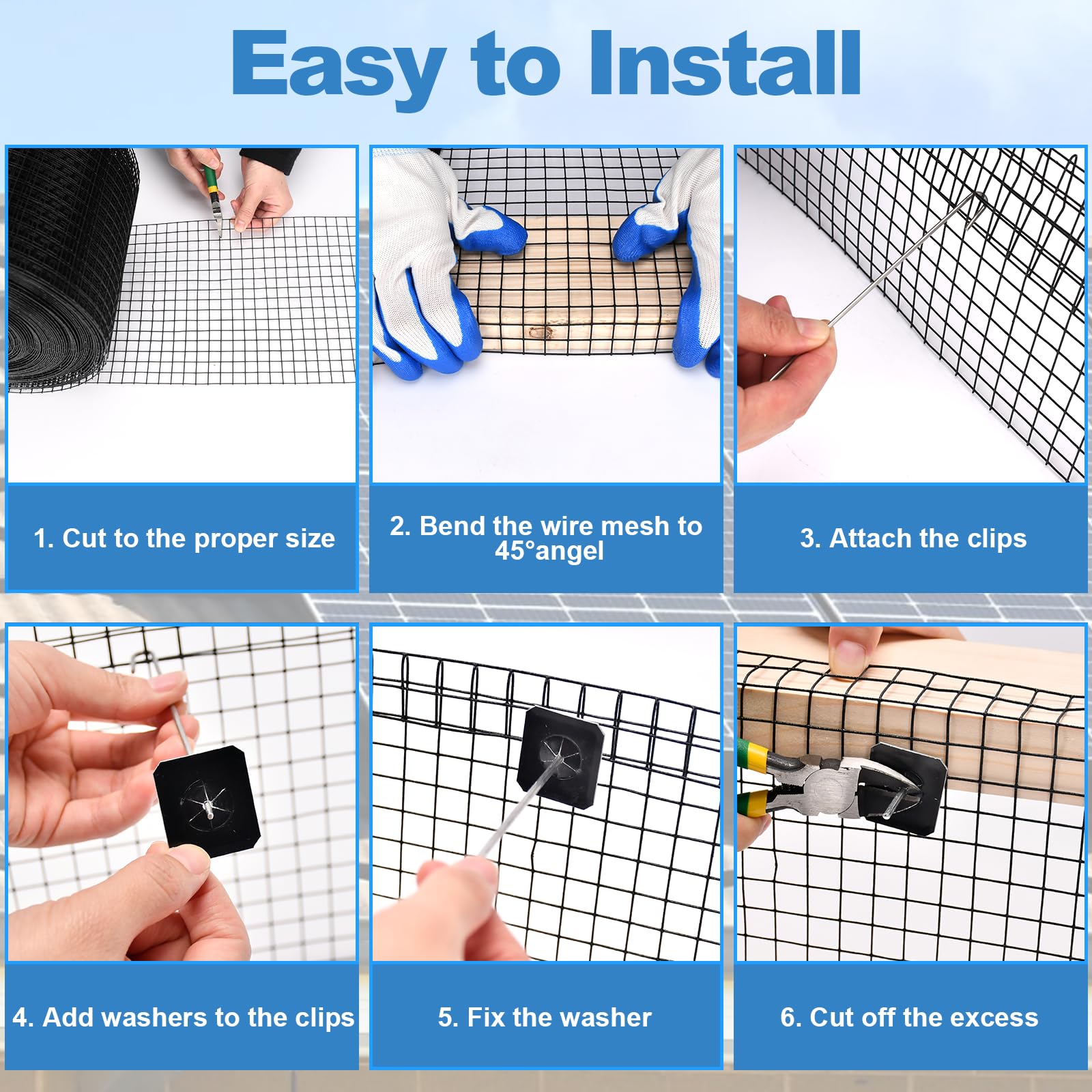 Easy to Install

1. Cut to the proper size

2. Bend the wire mesh to 45°angel

3. Attach the clips

4. Add washers to the clips

5. Fix the washer

6. Cut off the excess