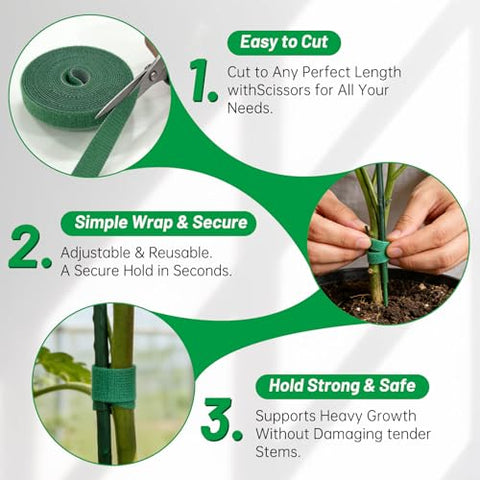 Easy to Cut

1. Cut to Any Perfect Length withScissors for All Your Needs.

Simple Wrap & Secure

2. Adjustable & Reusable. A Secure Hold in Seconds.

Hold Strong & Safe

3. Supports Heavy Growth Without Damaging tender Stems.