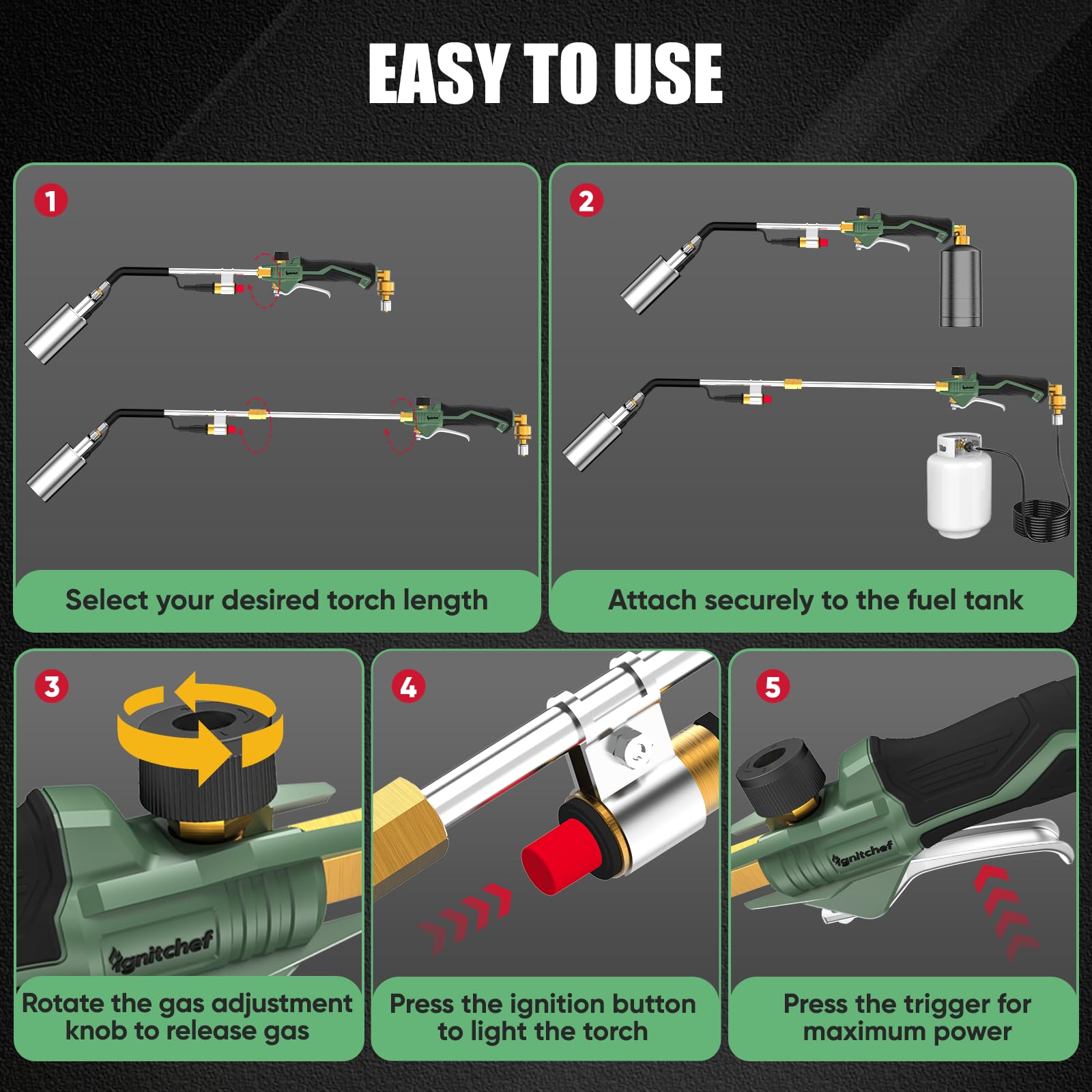 EASY TO USE

1

Select your desired torch length

2

Attach securely to the fuel tank

3

ignitchef

Rotate the gas adjustment knob to release gas

4

Press the ignition button to light the torch

5

ignitchef

Press the trigger for maximum power