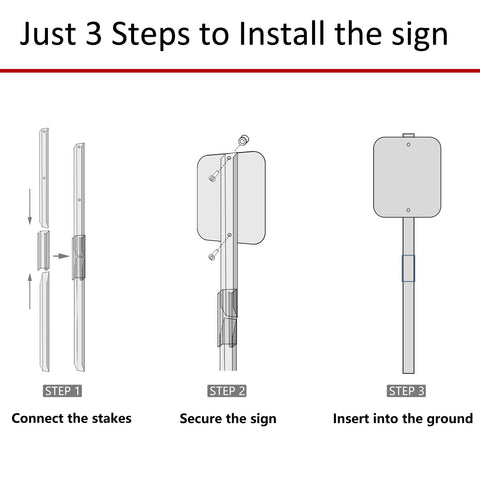 Just 3 Steps to Install the sign

STEP 1

Connect the stakes

STEP 2

Secure the sign

STEP 3

Insert into the ground