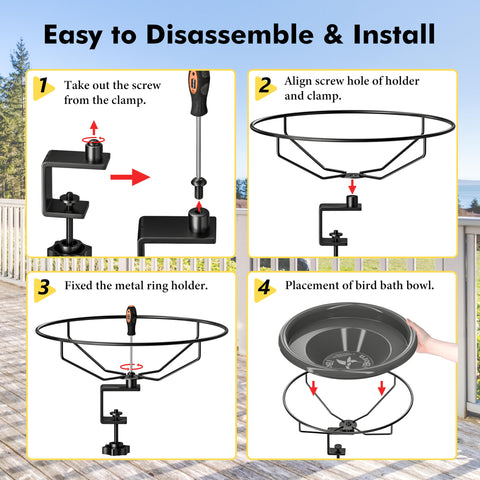 Easy to Disassemble & Install

1 Take out the screw from the clamp.

2 Align screw hole of holder and clamp.

3 Fixed the metal ring holder.

4 Placement of bird bath bowl.