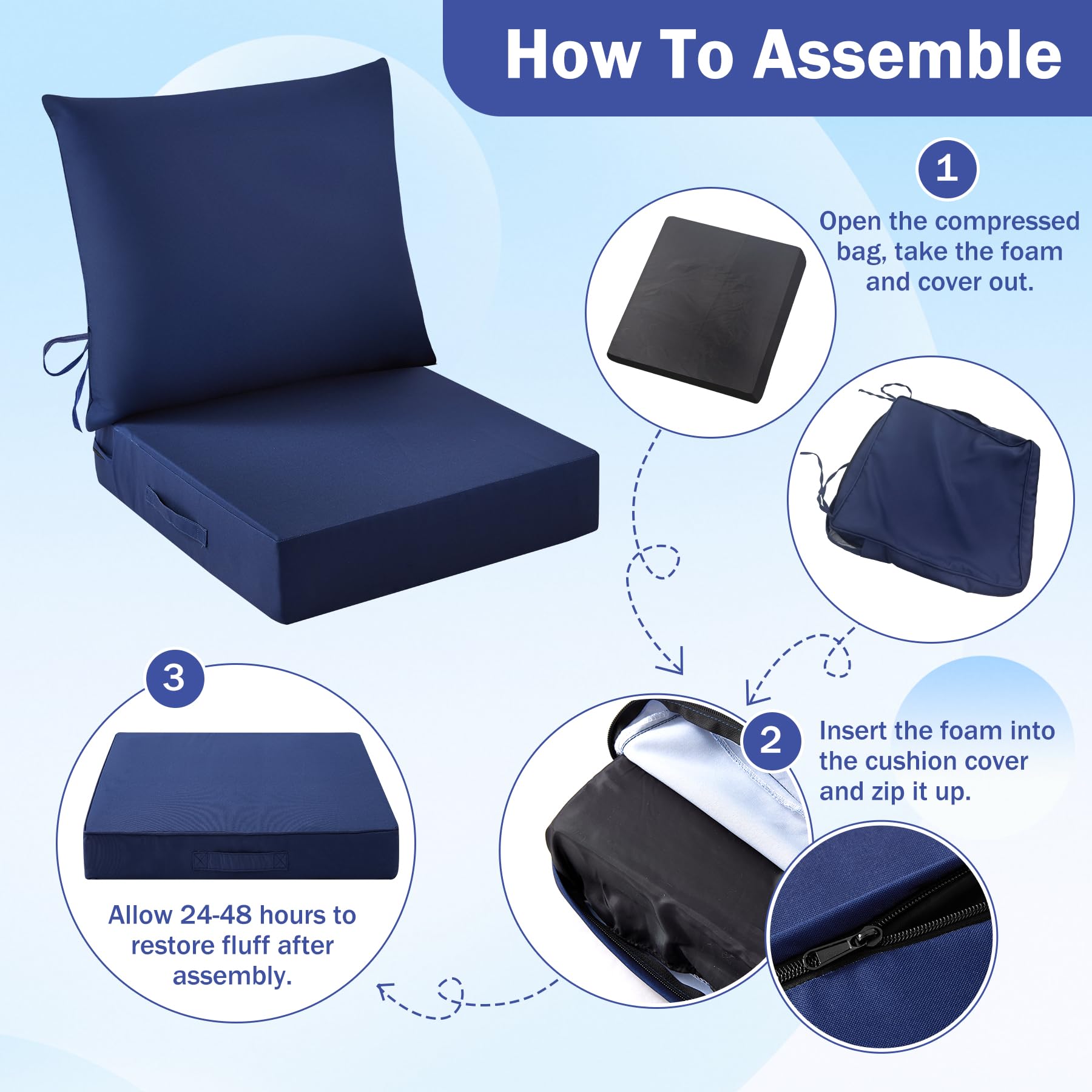 How To Assemble

1

Open the compressed bag, take the foam and cover out.

2

Insert the foam into the cushion cover and zip it up.

3

Allow 24-48 hours to restore fluff after assembly.