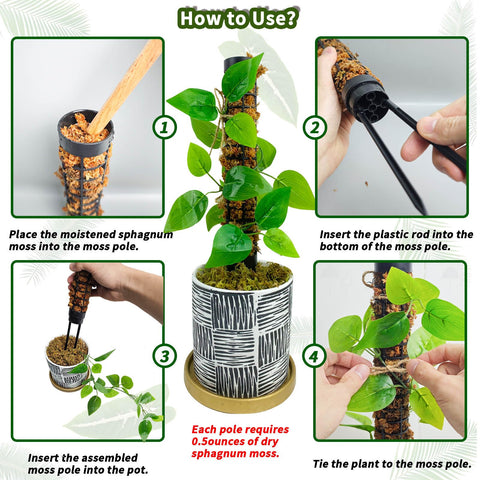 How to Use?

1

Place the moistened sphagnum moss into the moss pole.

2

Insert the plastic rod into the bottom of the moss pole.

3

Insert the assembled moss pole into the pot.

Each pole requires 0.5ounces of dry sphagnum moss.

4

Tie the plant to the moss pole.