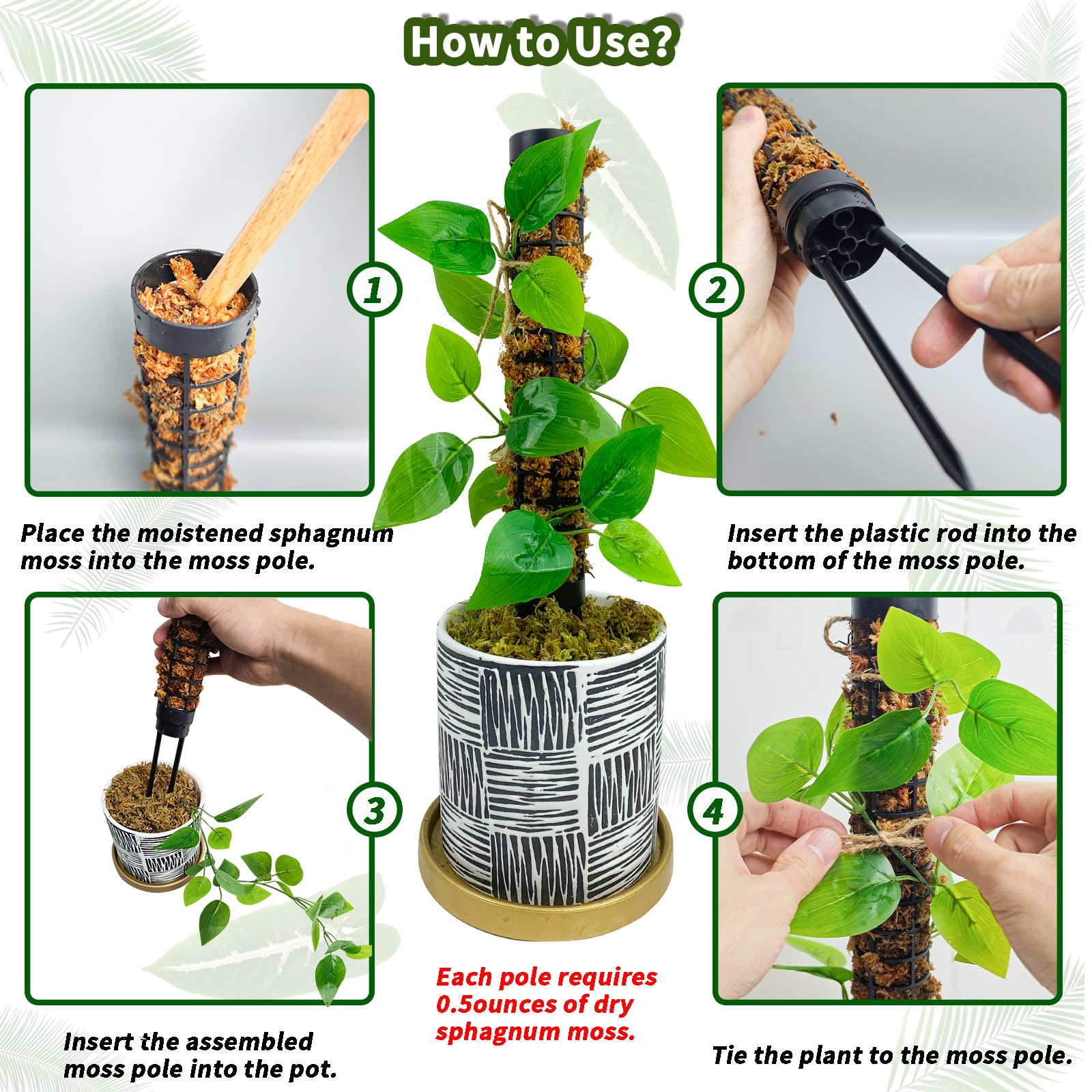 How to Use?

1

Place the moistened sphagnum moss into the moss pole.

2

Insert the plastic rod into the bottom of the moss pole.

3

Insert the assembled moss pole into the pot.

Each pole requires 0.5ounces of dry sphagnum moss.

4

Tie the plant to the moss pole.