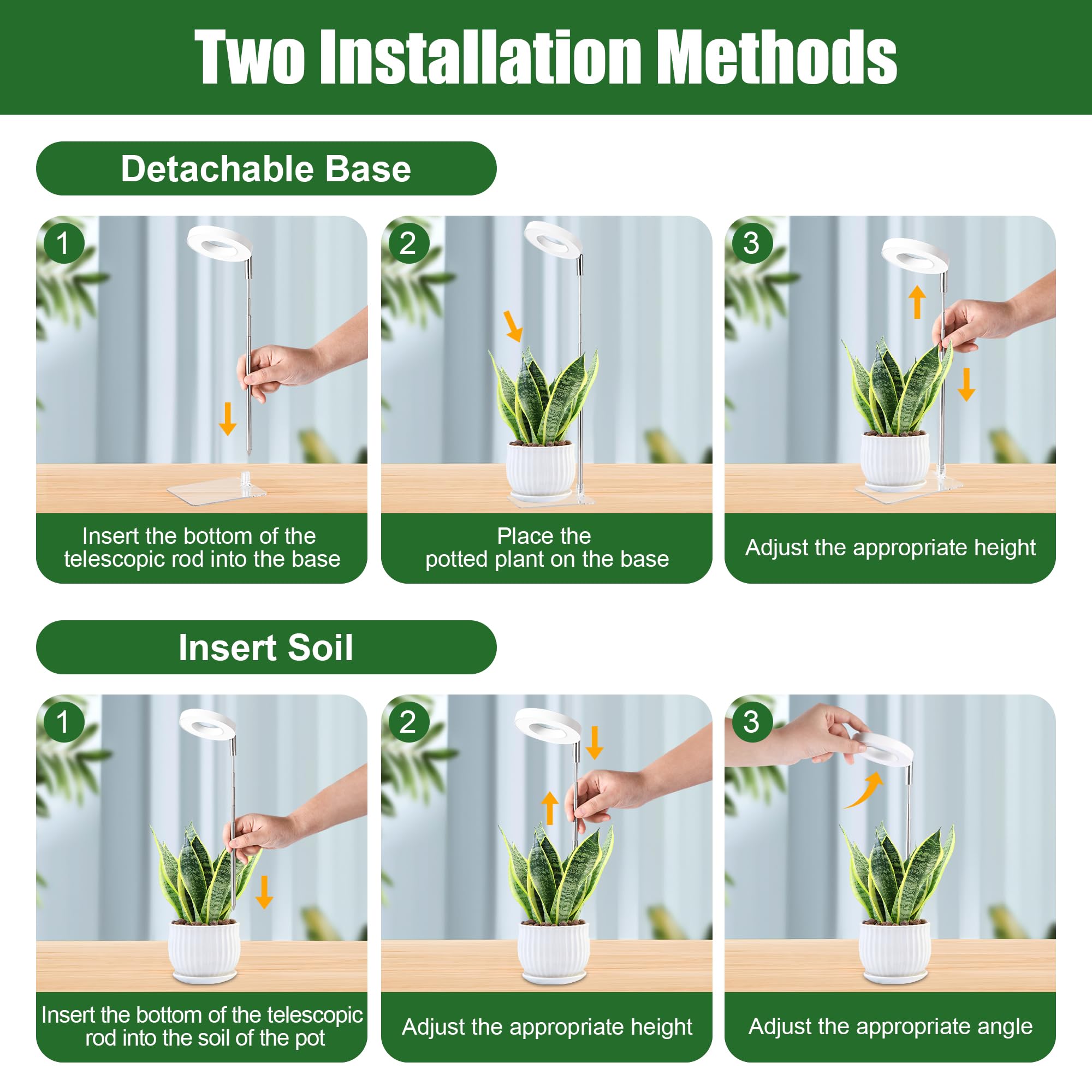 Two Installation Methods

Detachable Base

1
Insert the bottom of the telescopic rod into the base

2
Place the potted plant on the base

3
Adjust the appropriate height

Insert Soil

1
Insert the bottom of the telescopic rod into the soil of the pot

2
Adjust the appropriate height

3
Adjust the appropriate angle