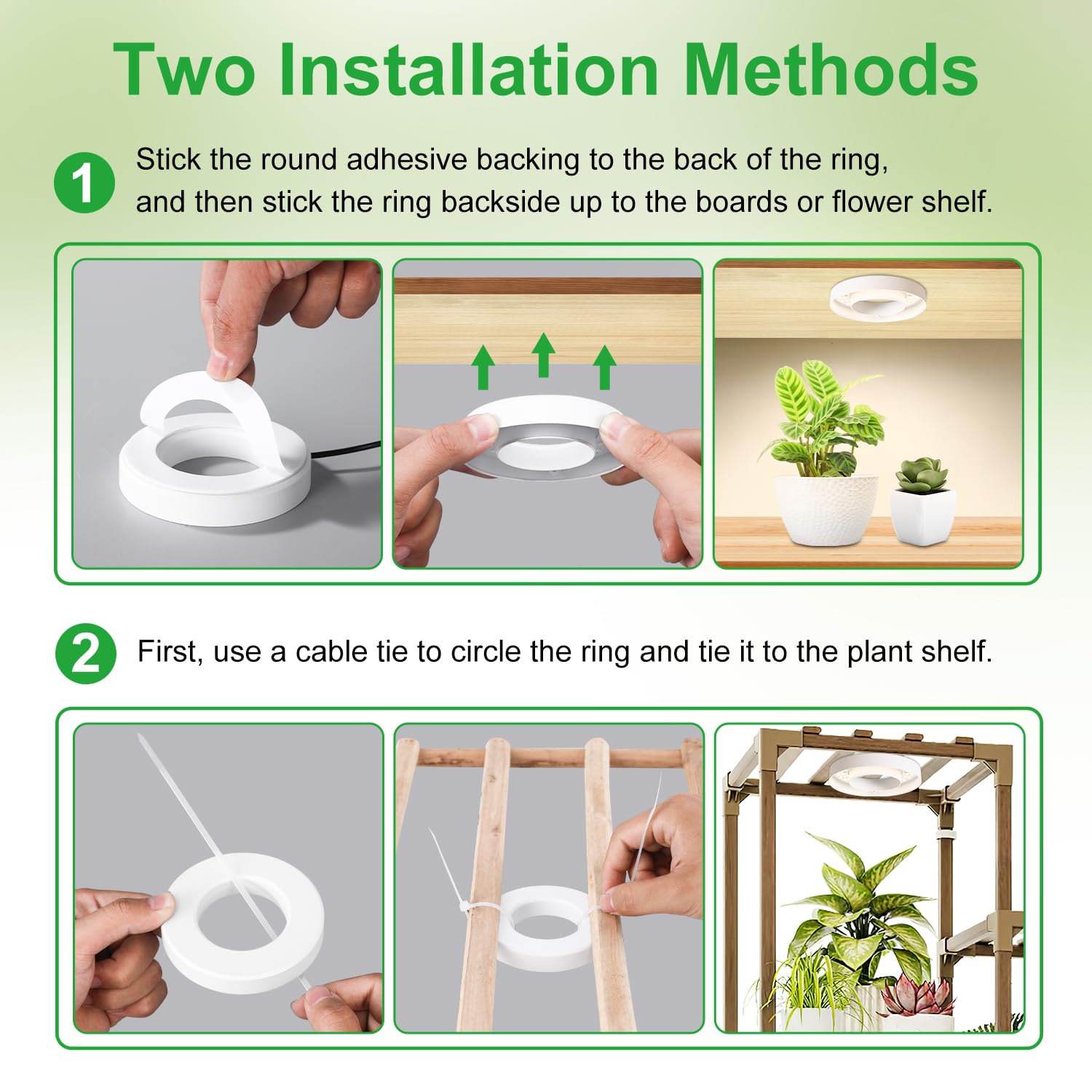 Two Installation Methods

1 Stick the round adhesive backing to the back of the ring, and then stick the ring backside up to the boards or flower shelf.

2 First, use a cable tie to circle the ring and tie it to the plant shelf.