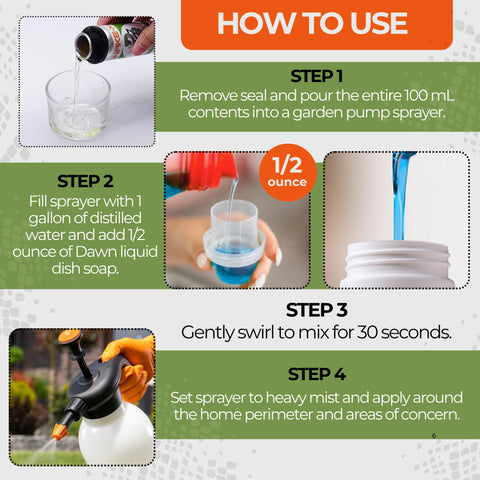 HOW TO USE

STEP 1
Remove seal and pour the entire 100 mL contents into a garden pump sprayer.

STEP 2
Fill sprayer with 1 gallon of distilled water and add 1/2 ounce of Dawn liquid dish soap.

1/2 ounce

STEP 3
Gently swirl to mix for 30 seconds.

STEP 4
Set sprayer to heavy mist and apply around the home perimeter and areas of concern.

6