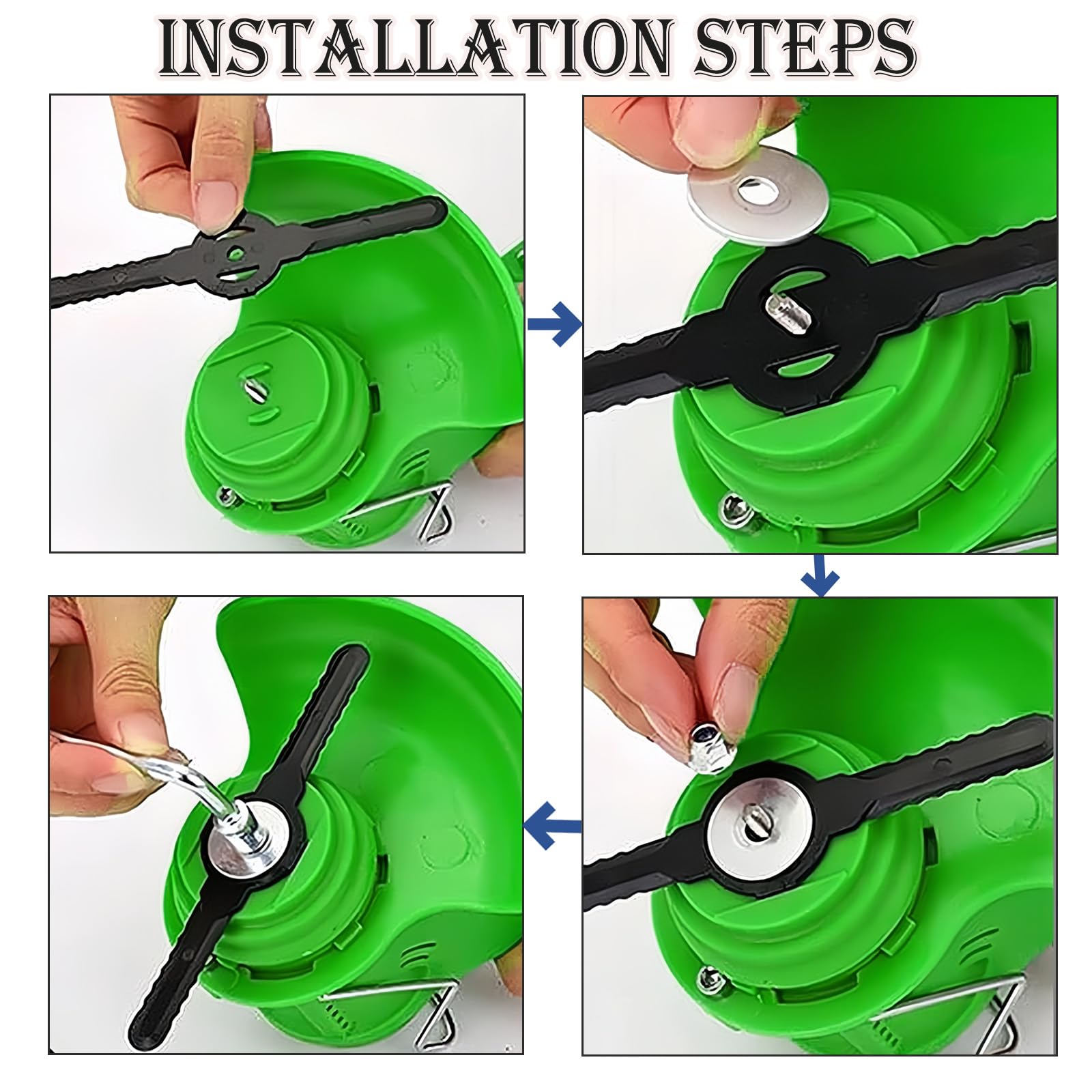 INSTALLATION STEPS