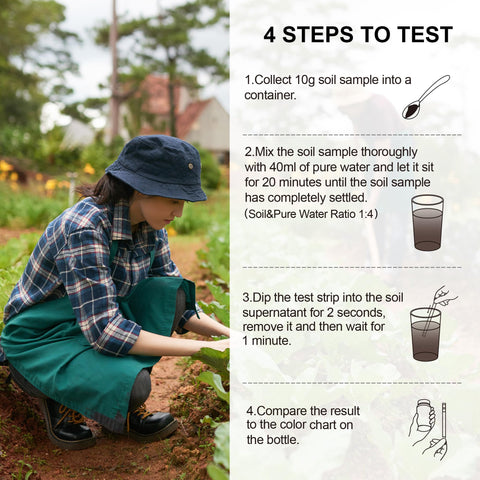 4 STEPS TO TEST

1.Collect 10g soil sample into a container.

2.Mix the soil sample thoroughly with 40ml of pure water and let it sit for 20 minutes until the soil sample has completely settled.
(Soil&Pure Water Ratio 1:4)

3.Dip the test strip into the soil supernatant for 2 seconds, remove it and then wait for 1 minute.

4.Compare the result to the color chart on the bottle.