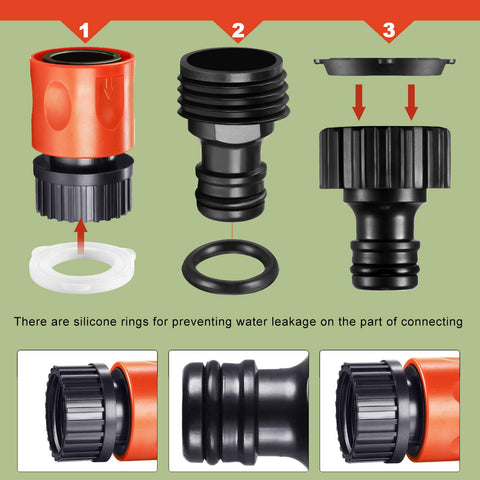 1

2

3

There are silicone rings for preventing water leakage on the part of connecting