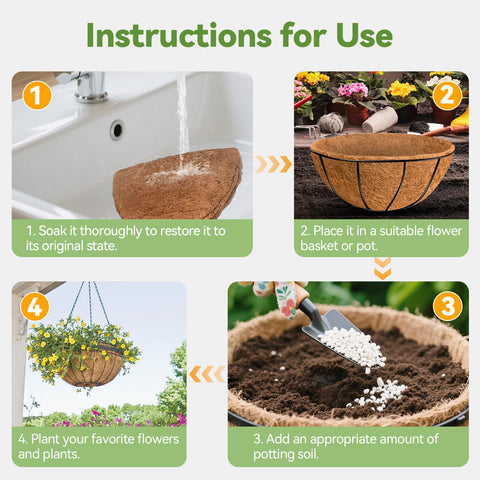 Instructions for Use

1

1. Soak it thoroughly to restore it to its original state.

2

2. Place it in a suitable flower basket or pot.

3

3. Add an appropriate amount of potting soil.

4

4. Plant your favorite flowers and plants.