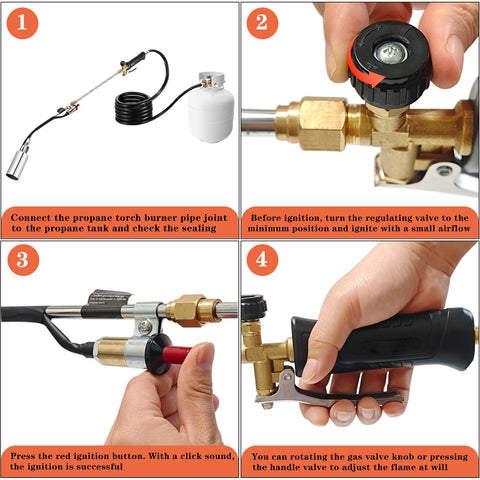 1

Connect the propane torch burner pipe joint to the propane tank and check the sealing

2

Before ignition, turn the regulating valve to the minimum position and ignite with a small airflow

3

Press the red ignition button. With a click sound, the ignition is successful

4

You can rotating the gas valve knob or pressing the handle valve to adjust the flame at will