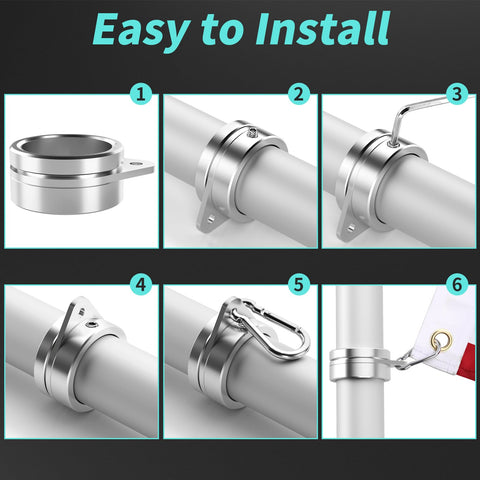 Easy to Install

1

2

3

4

5

6