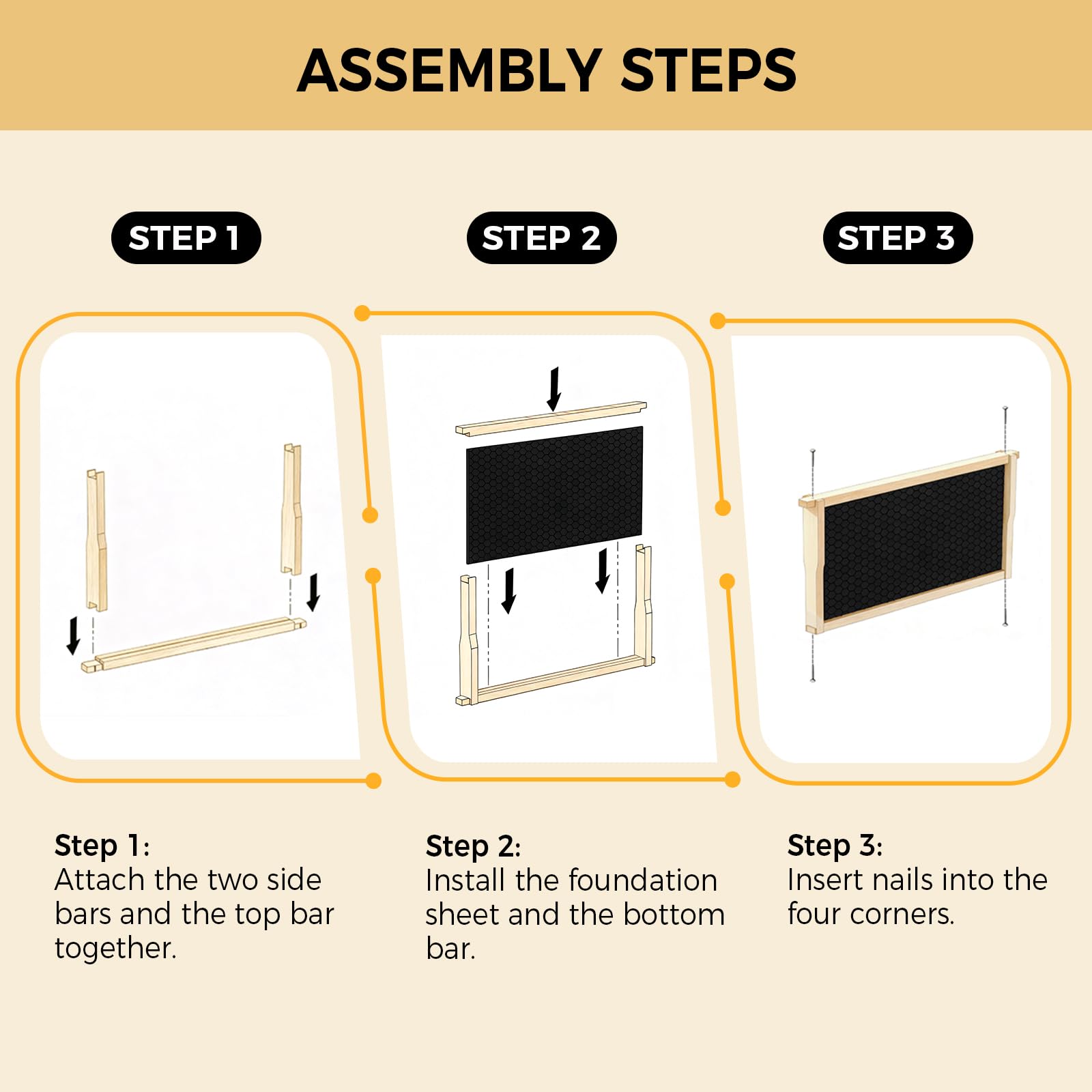 ASSEMBLY STEPS

STEP 1

STEP 2

STEP 3

Step 1:
Attach the two side bars and the top bar together.

Step 2:
Install the foundation sheet and the bottom bar.

Step 3:
Insert nails into the four corners.