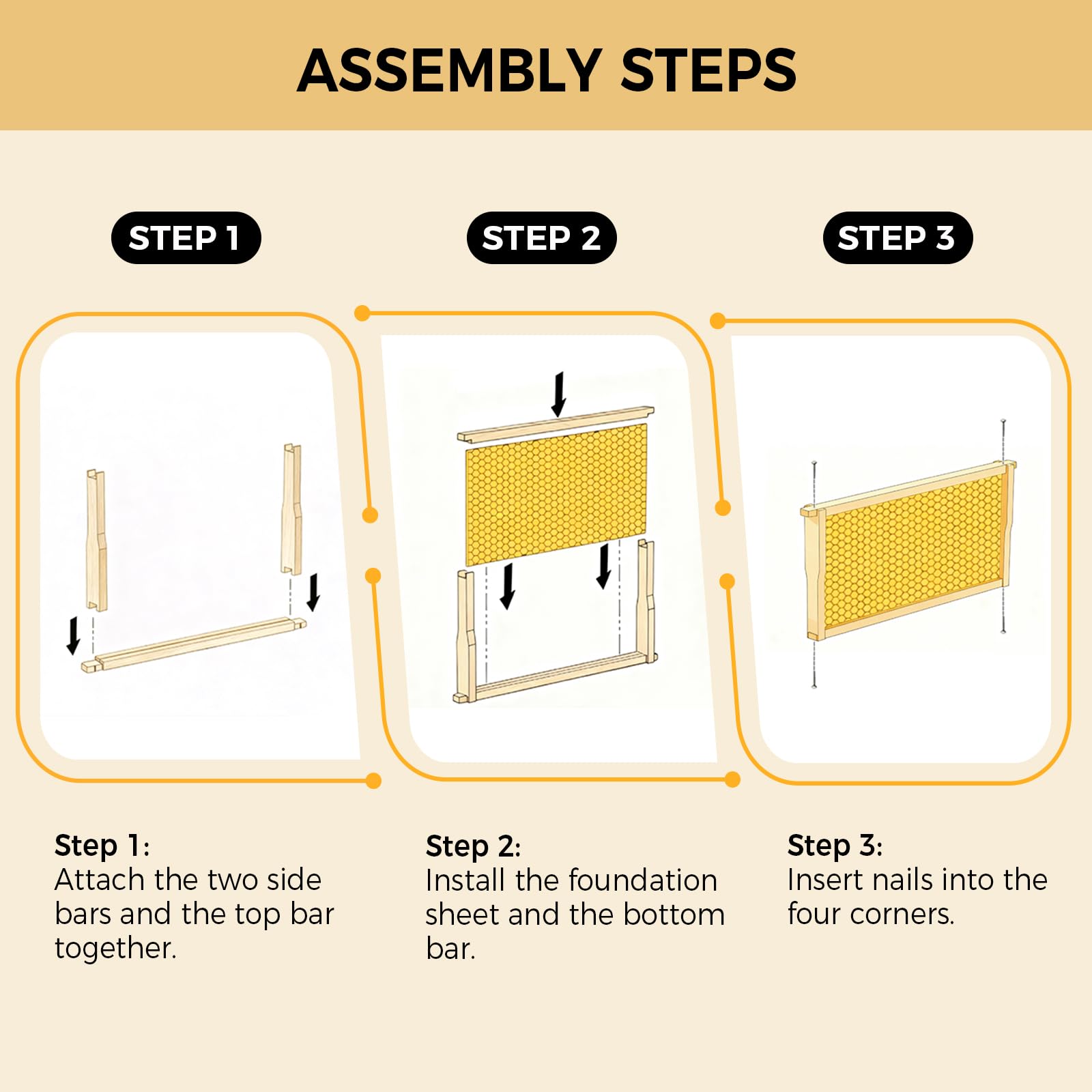 ASSEMBLY STEPS

STEP 1

STEP 2

STEP 3

Step 1:
Attach the two side bars and the top bar together.

Step 2:
Install the foundation sheet and the bottom bar.

Step 3:
Insert nails into the four corners.