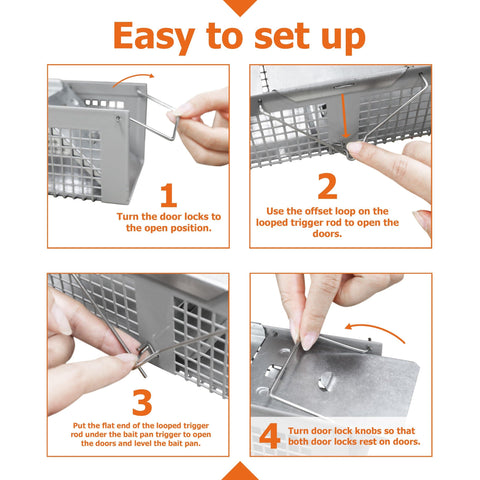 Easy to set up

1
Turn the door locks to the open position.

2
Use the offset loop on the looped trigger rod to open the doors.

3
Put the flat end of the looped trigger rod under the bait pan trigger to open the doors and level the bait pan.

4
Turn door lock knobs so that both door locks rest on doors.