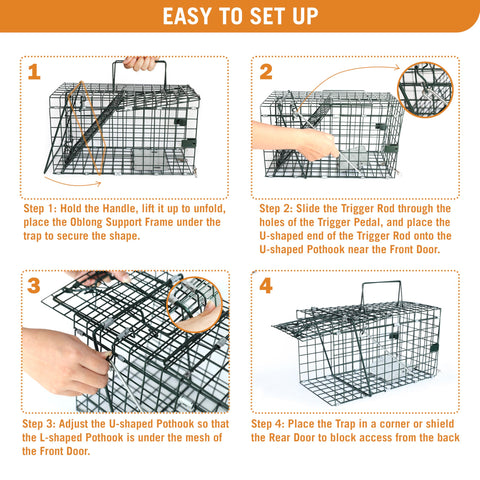 EASY TO SET UP

1

Step 1: Hold the Handle, lift it up to unfold, place the Oblong Support Frame under the trap to secure the shape.

2

Step 2: Slide the Trigger Rod through the holes of the Trigger Pedal, and place the U-shaped end of the Trigger Rod onto the U-shaped Pothook near the Front Door.

3

Step 3: Adjust the U-shaped Pothook so that the L-shaped Pothook is under the mesh of the Front Door.

4

Step 4: Place the Trap in a corner or shield the Rear Door to block access from the back