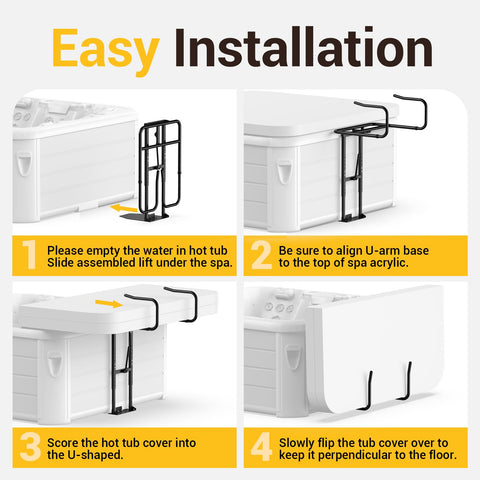 Easy Installation

1 Please empty the water in hot tub Slide assembled lift under the spa.

2 Be sure to align U-arm base to the top of spa acrylic.

3 Score the hot tub cover into the U-shaped.

4 Slowly flip the tub cover over to keep it perpendicular to the floor.