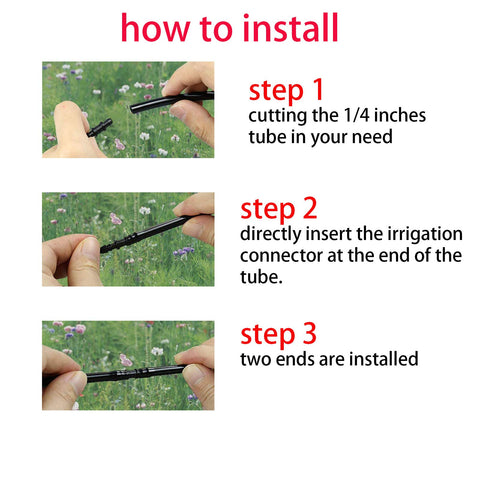 how to install

step 1
cutting the 1/4 inches tube in your need

step 2
directly insert the irrigation connector at the end of the tube.

step 3
two ends are installed