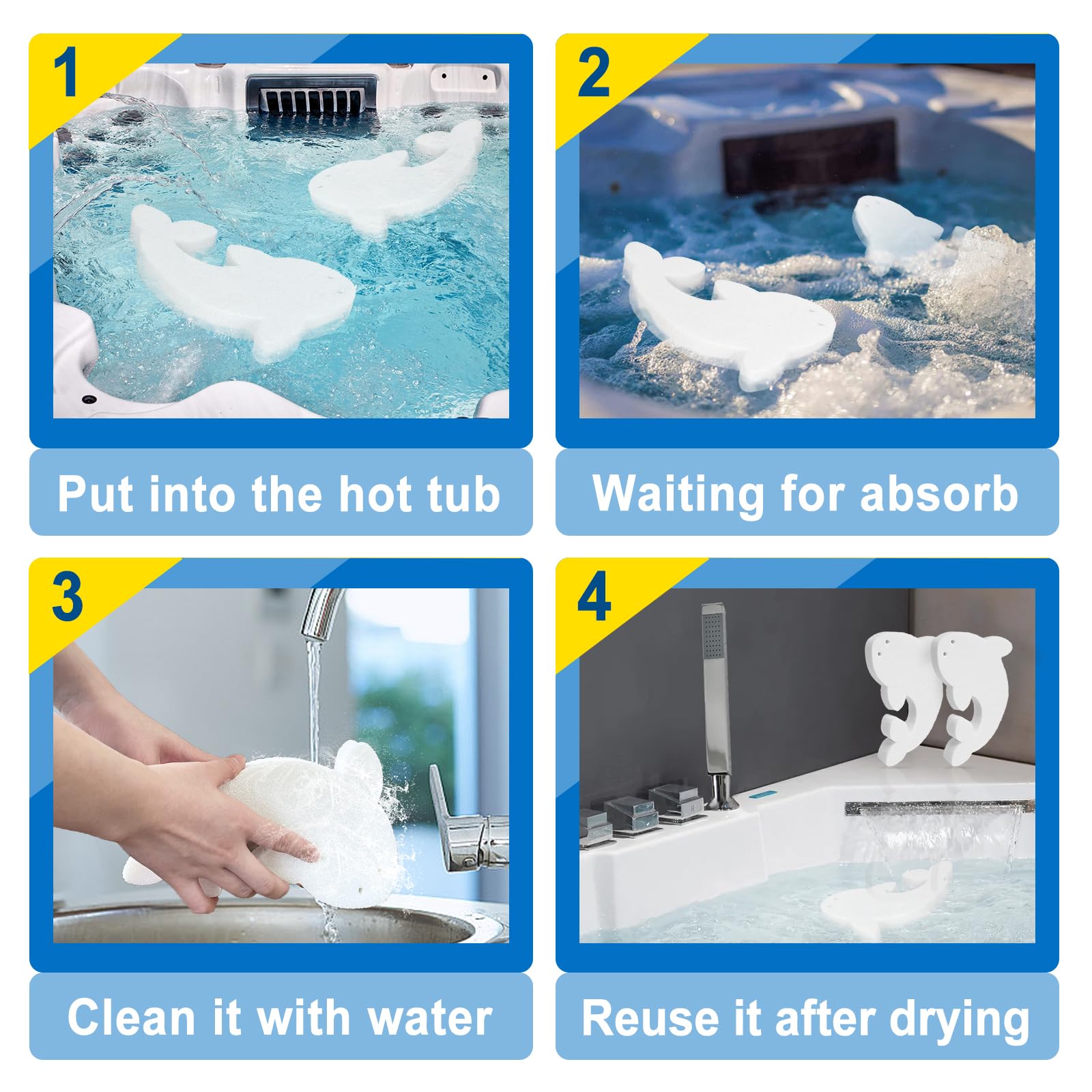 1

Put into the hot tub

2

Waiting for absorb

3

Clean it with water

4

Reuse it after drying