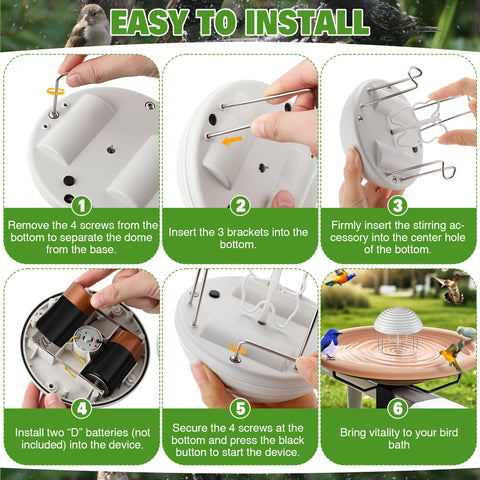 EASY TO INSTALL

1
Remove the 4 screws from the bottom to separate the dome from the base.

2
Insert the 3 brackets into the bottom.

3
Firmly insert the stirring accessory into the center hole of the bottom.

4
Install two "D" batteries (not included) into the device.

5
Secure the 4 screws at the bottom and press the black button to start the device.

6
Bring vitality to your bird bath