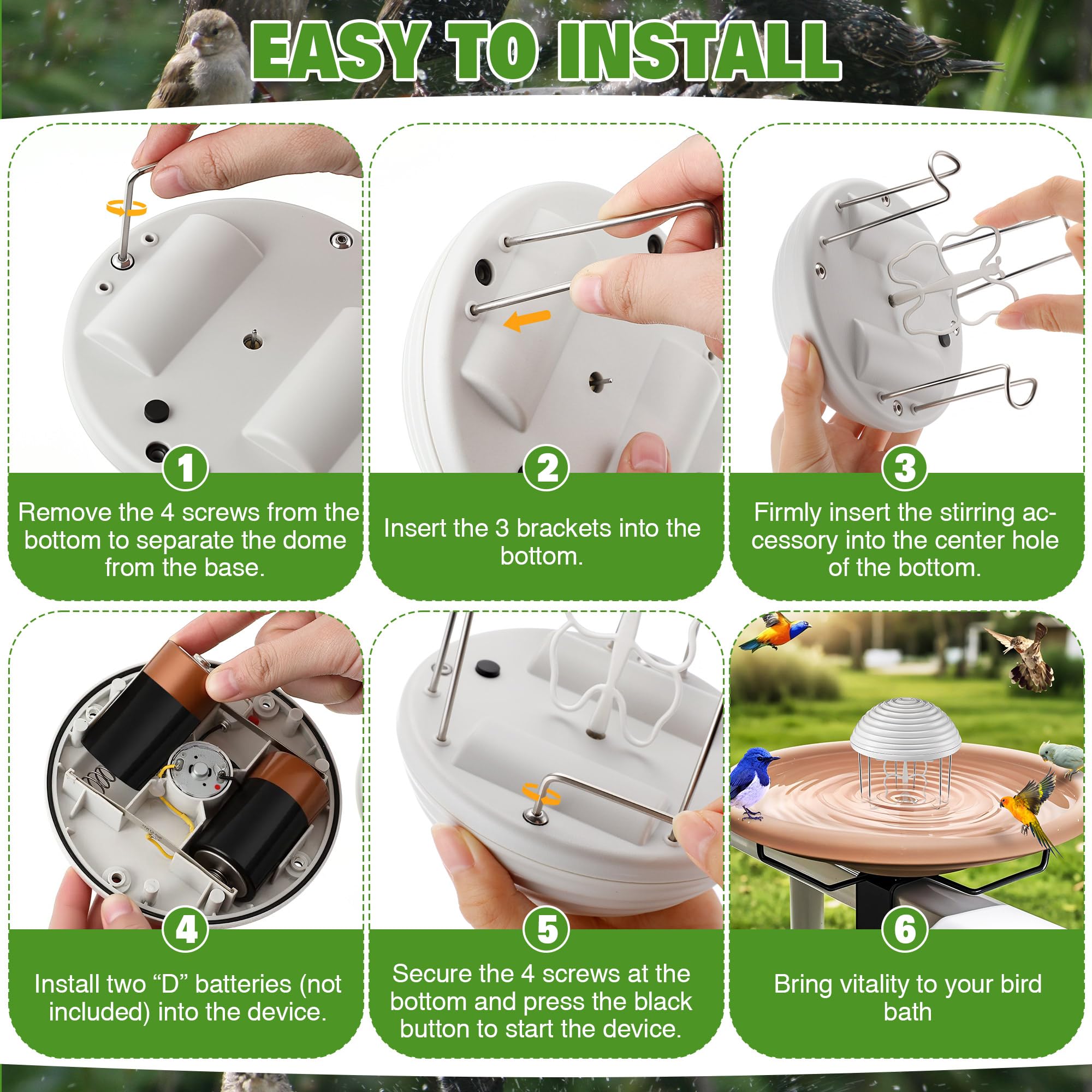 EASY TO INSTALL

1
Remove the 4 screws from the bottom to separate the dome from the base.

2
Insert the 3 brackets into the bottom.

3
Firmly insert the stirring accessory into the center hole of the bottom.

4
Install two “D” batteries (not included) into the device.

5
Secure the 4 screws at the bottom and press the black button to start the device.

6
Bring vitality to your bird bath