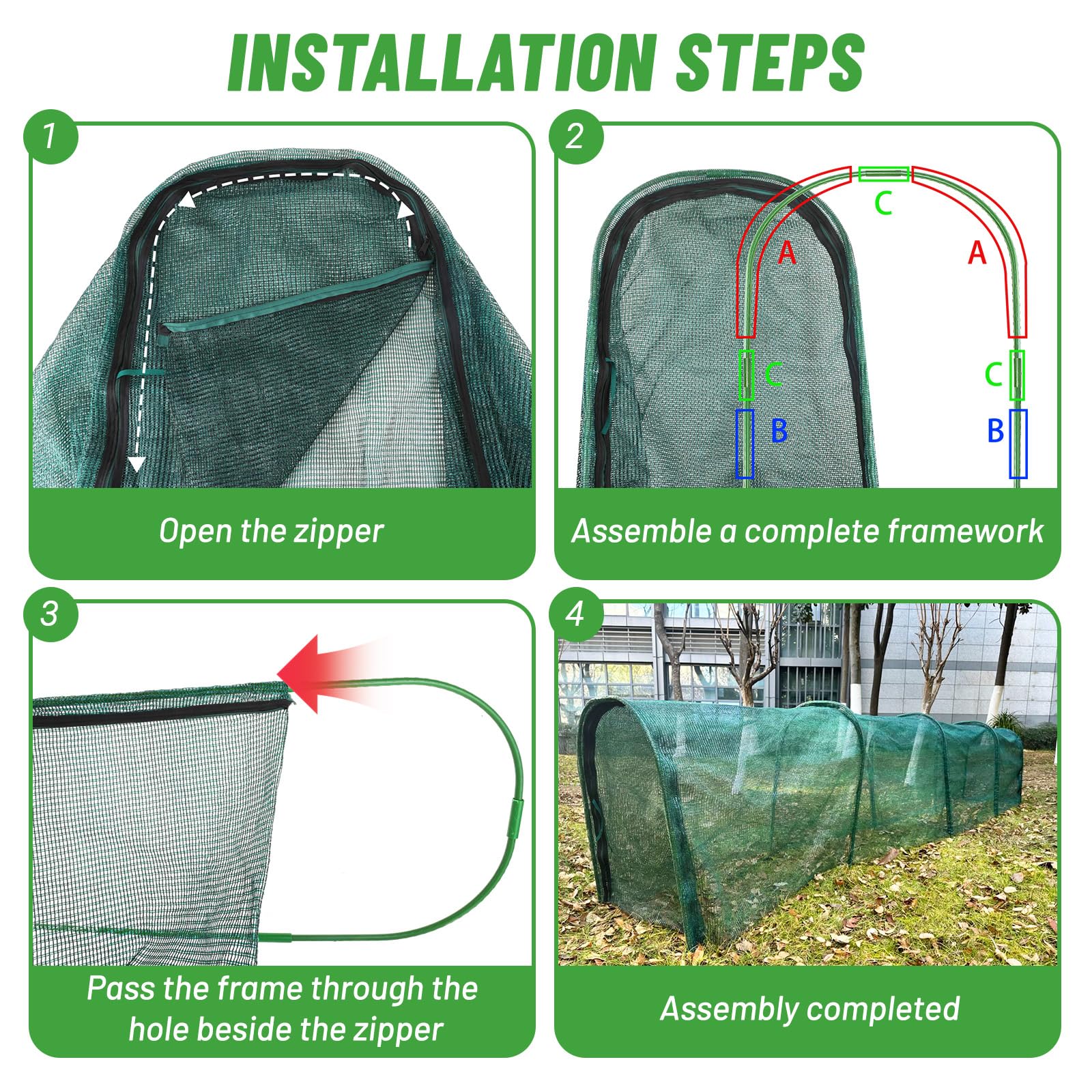 INSTALLATION STEPS

1

Open the zipper

2

C

A

A

C

C

B

B

Assemble a complete framework

3

Pass the frame through the hole beside the zipper

4

Assembly completed