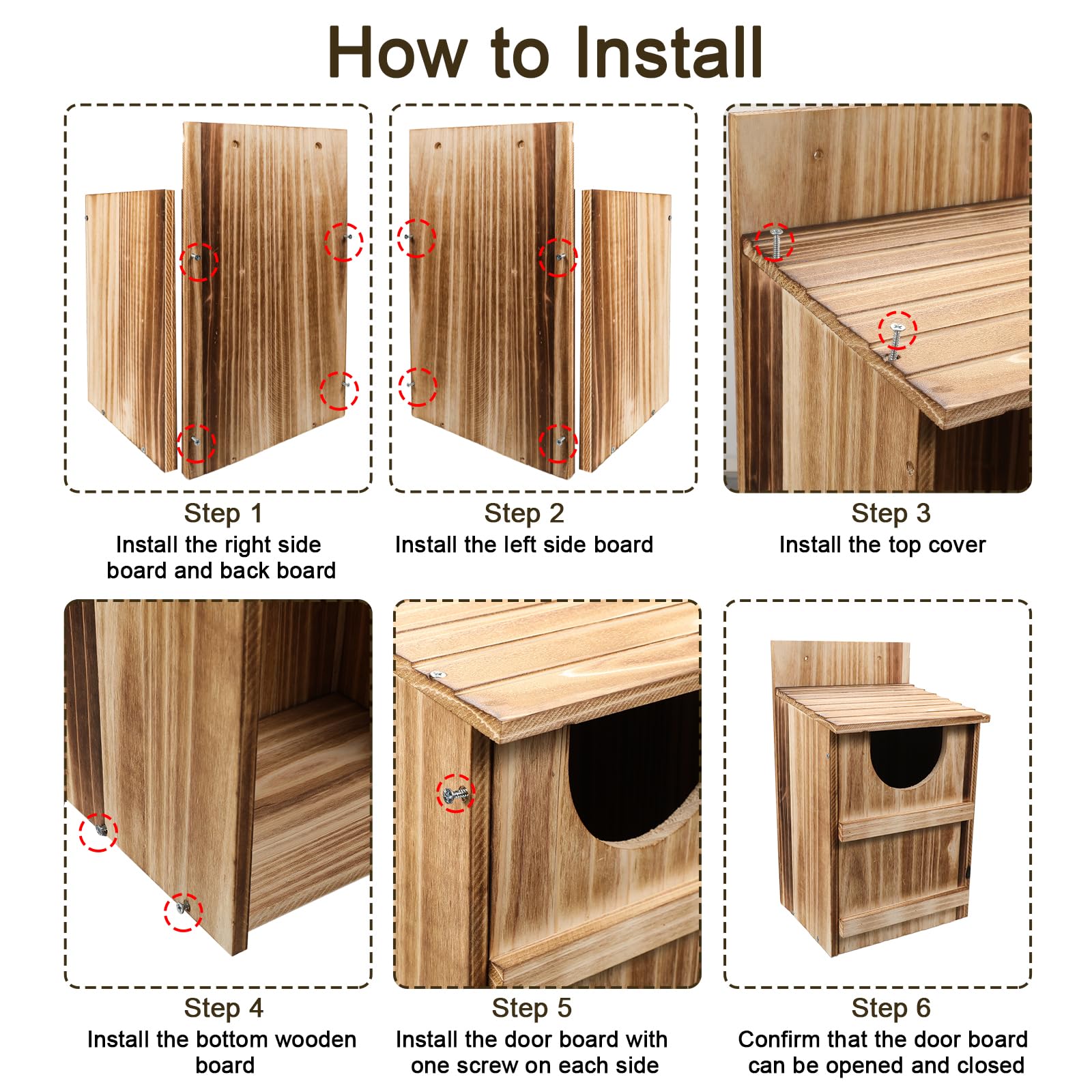 How to Install

Step 1
Install the right side board and back board

Step 2
Install the left side board

Step 3
Install the top cover

Step 4
Install the bottom wooden board

Step 5
Install the door board with one screw on each side

Step 6
Confirm that the door board can be opened and closed