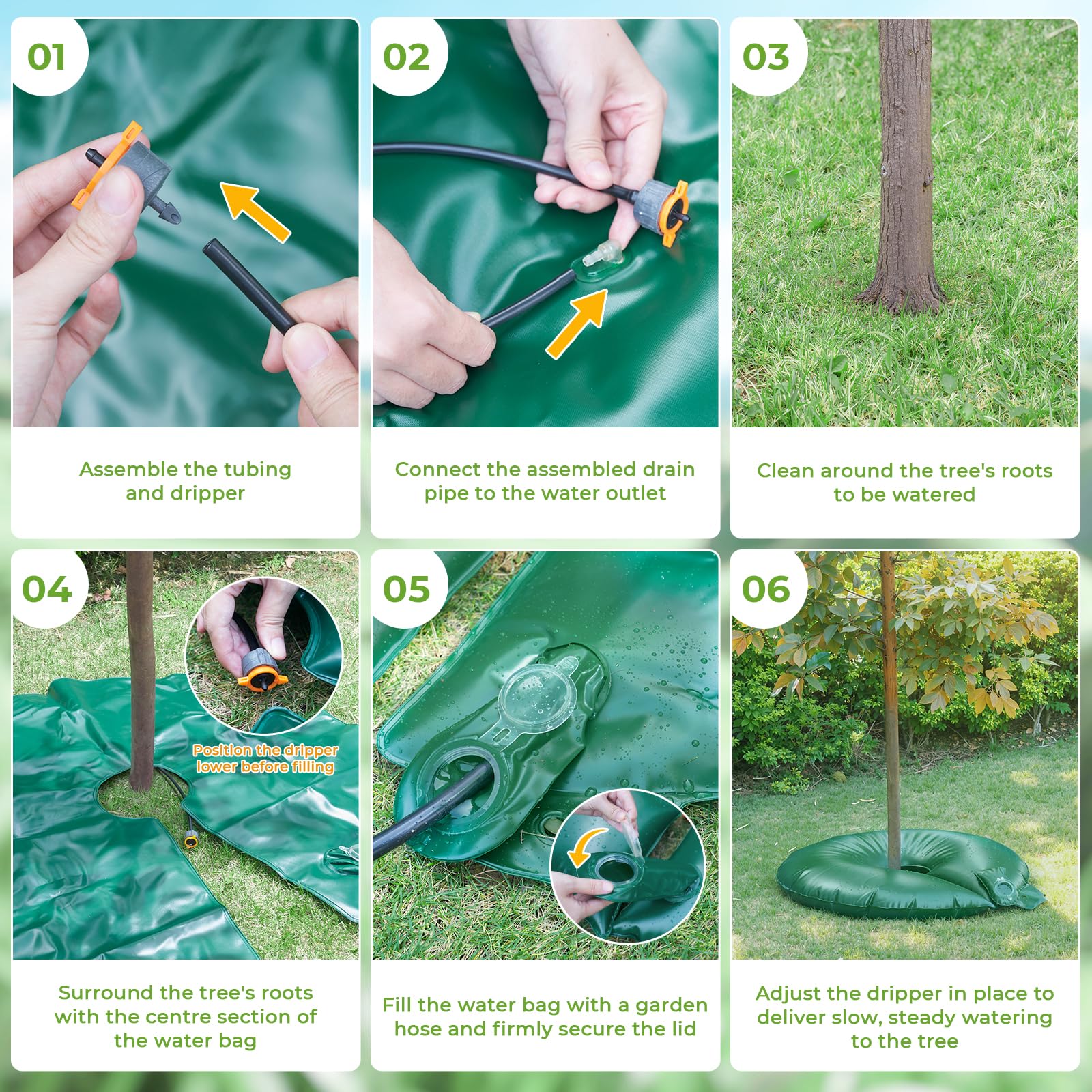 01

Assemble the tubing and dripper

02

Connect the assembled drain pipe to the water outlet

03

Clean around the tree's roots to be watered

04

Position the dripper lower before filling

Surround the tree's roots with the centre section of the water bag

05

Fill the water bag with a garden hose and firmly secure the lid

06

Adjust the dripper in place to deliver slow, steady watering to the tree