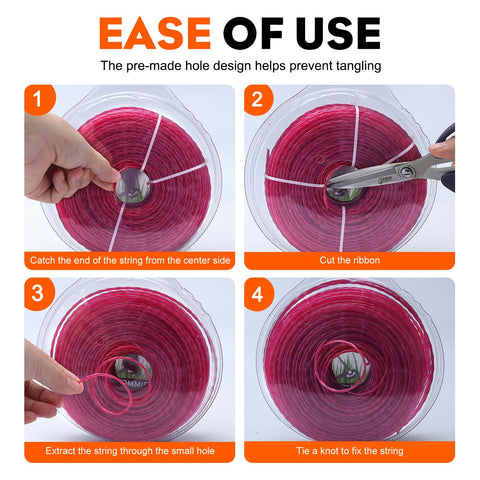 EASE OF USE

The pre-made hole design helps prevent tangling

1

Catch the end of the string from the center side

2

Cut the ribbon

3

Extract the string through the small hole

4

Tie a knot to fix the string