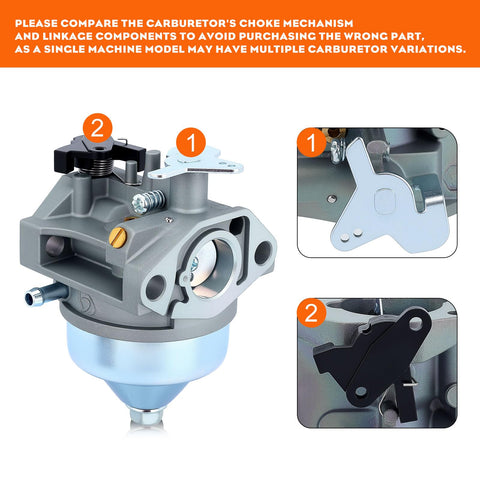 PLEASE COMPARE THE CARBURETOR'S CHOKE MECHANISM AND LINKAGE COMPONENTS TO AVOID PURCHASING THE WRONG PART, AS A SINGLE MACHINE MODEL MAY HAVE MULTIPLE CARBURETOR VARIATIONS.

2

1

1

2