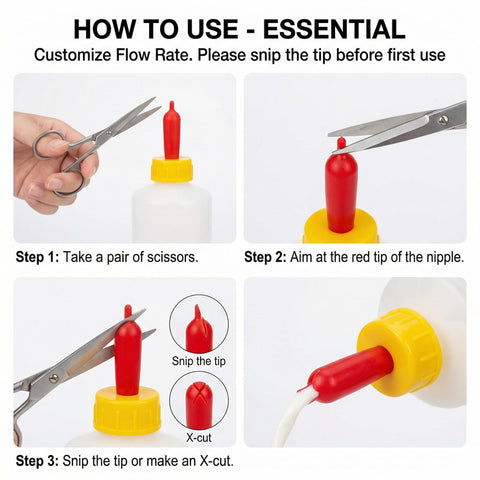 HOW TO USE - ESSENTIAL

Customize Flow Rate. Please snip the tip before first use

Step 1: Take a pair of scissors.

Step 2: Aim at the red tip of the nipple.

Snip the tip

X-cut

Step 3: Snip the tip or make an X-cut.