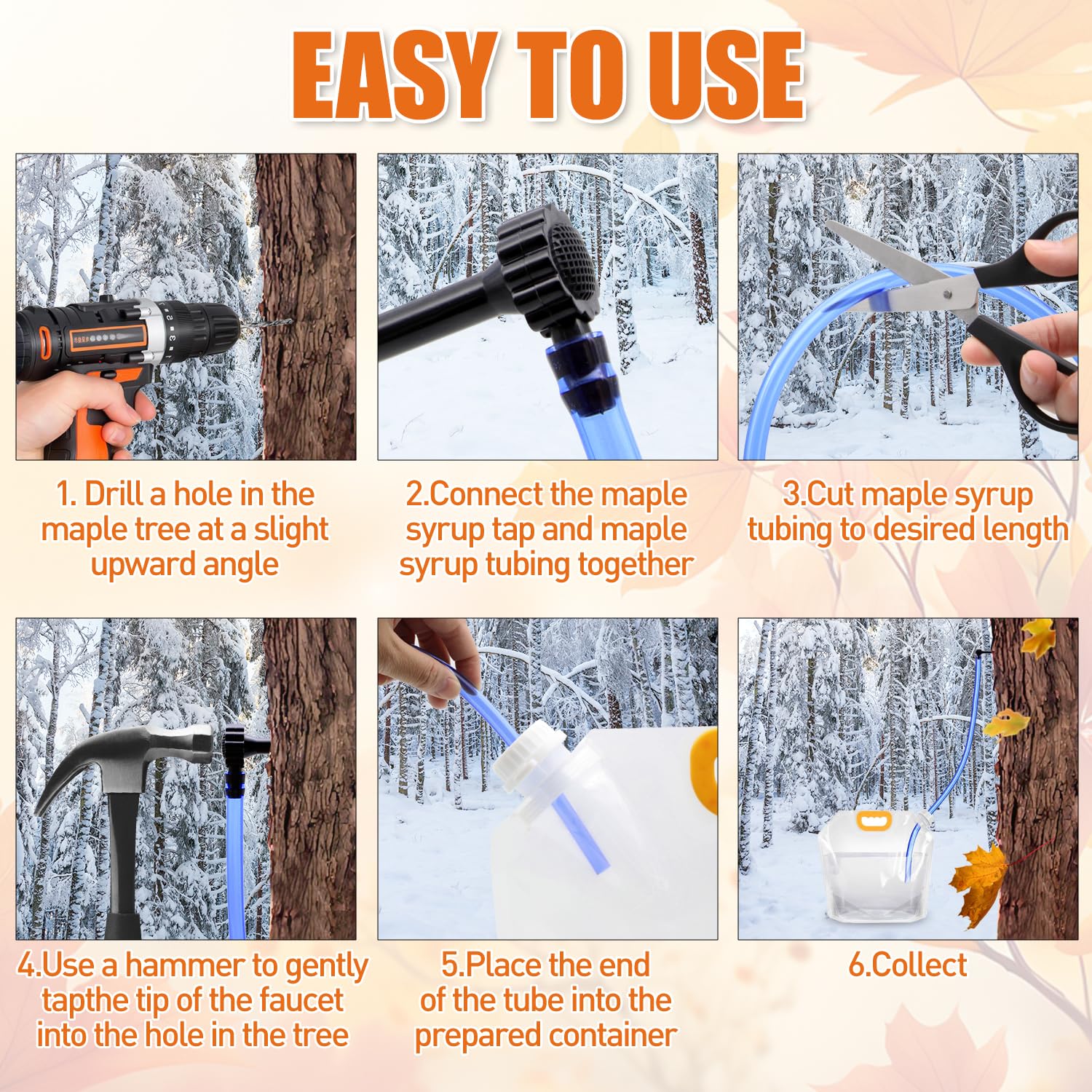 EASY TO USE

1. Drill a hole in the maple tree at a slight upward angle

2.Connect the maple syrup tap and maple syrup tubing together

3.Cut maple syrup tubing to desired length

4.Use a hammer to gently tapthe tip of the faucet into the hole in the tree

5.Place the end of the tube into the prepared container

6.Collect