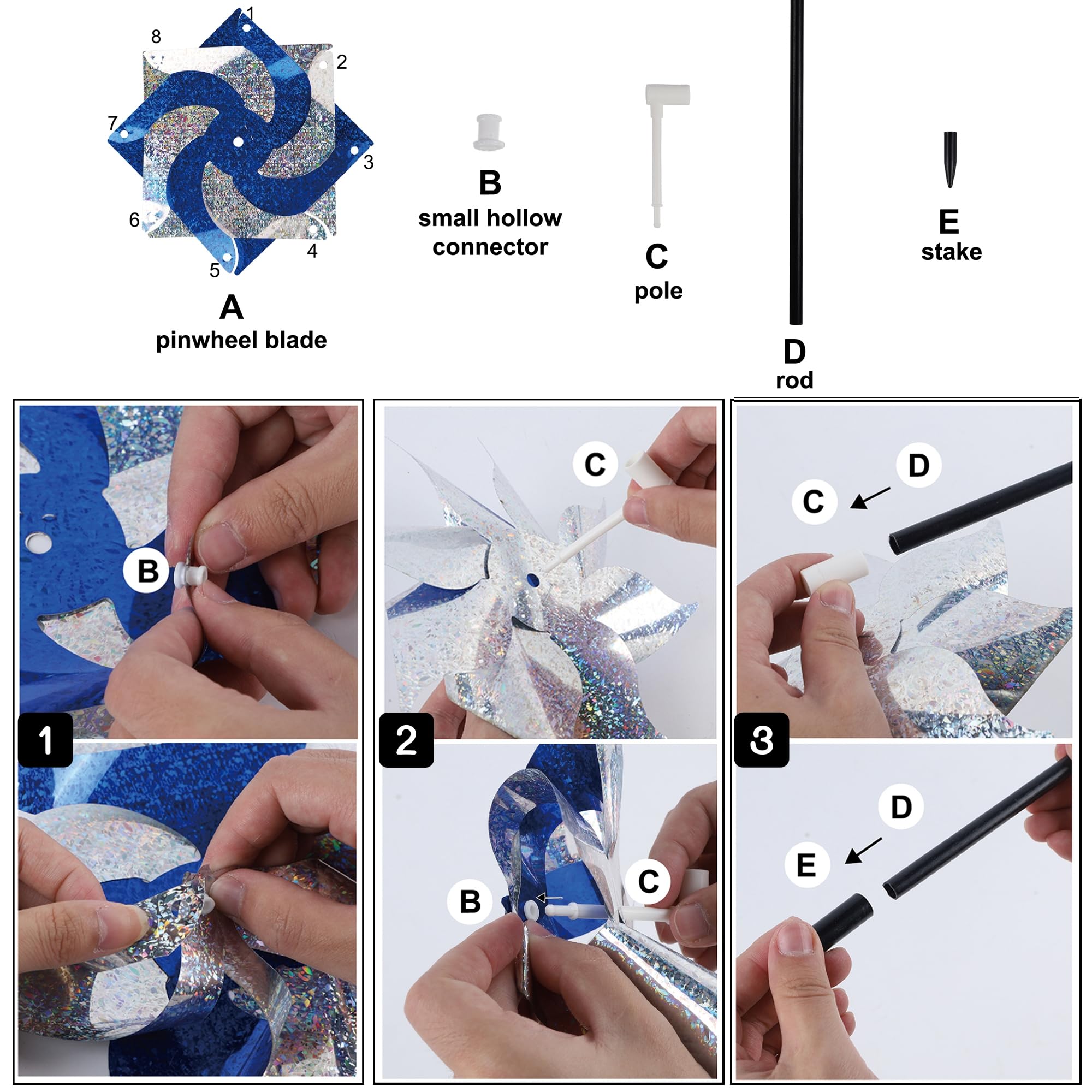 1
8
2
7
3
6
4
5

A
pinwheel blade

B
small hollow connector

C
pole

D
rod

E
stake

B

1

C

2

B

C

D

C

3

D

E