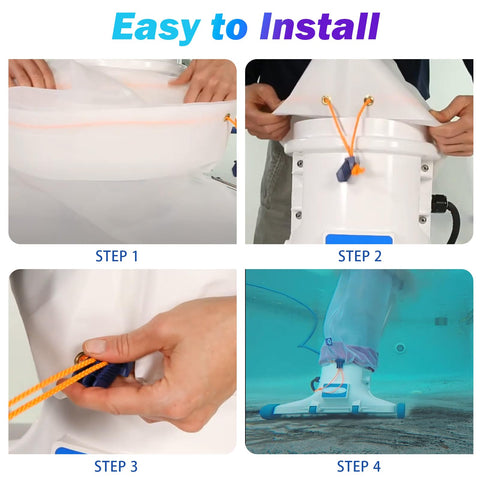 Easy to Install

STEP 1

STEP 2

STEP 3

STEP 4