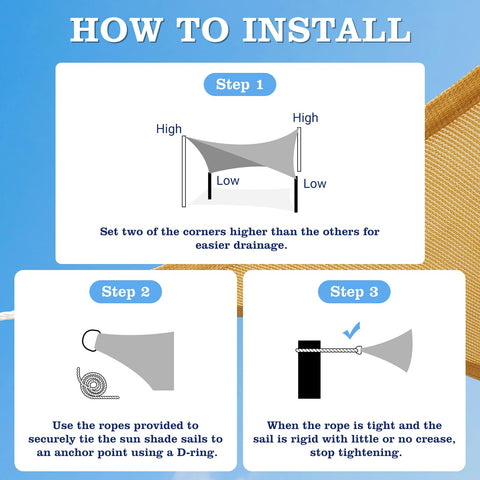 HOW TO INSTALL

Step 1

High
High
Low
Low

Set two of the corners higher than the others for easier drainage.

Step 2

Use the ropes provided to securely tie the sun shade sails to an anchor point using a D-ring.

Step 3

When the rope is tight and the sail is rigid with little or no crease, stop tightening.