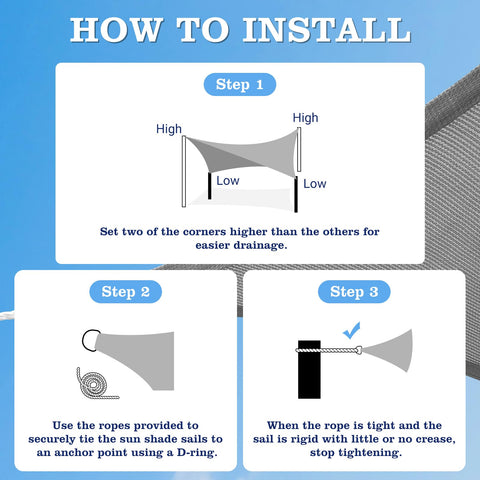 HOW TO INSTALL

Step 1

High

High

Low

Low

Set two of the corners higher than the others for easier drainage.

Step 2

Use the ropes provided to securely tie the sun shade sails to an anchor point using a D-ring.

Step 3

When the rope is tight and the sail is rigid with little or no crease, stop tightening.