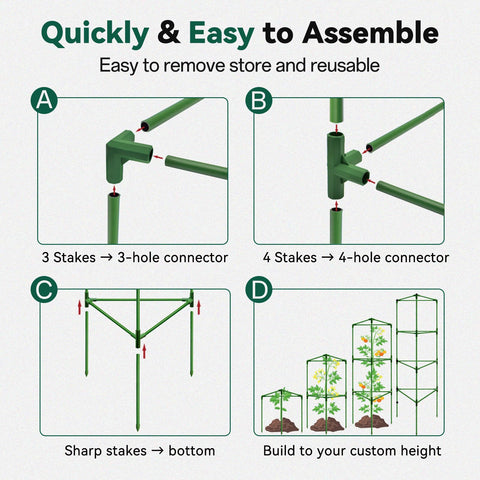 Quickly & Easy to Assemble

Easy to remove store and reusable

A

3 Stakes → 3-hole connector

B

4 Stakes → 4-hole connector

C

Sharp stakes → bottom

D

Build to your custom height