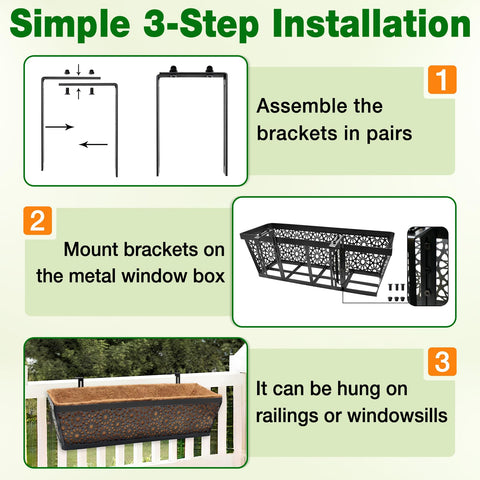 Simple 3-Step Installation

1

Assemble the brackets in pairs

2

Mount brackets on the metal window box

3

It can be hung on railings or windowsills