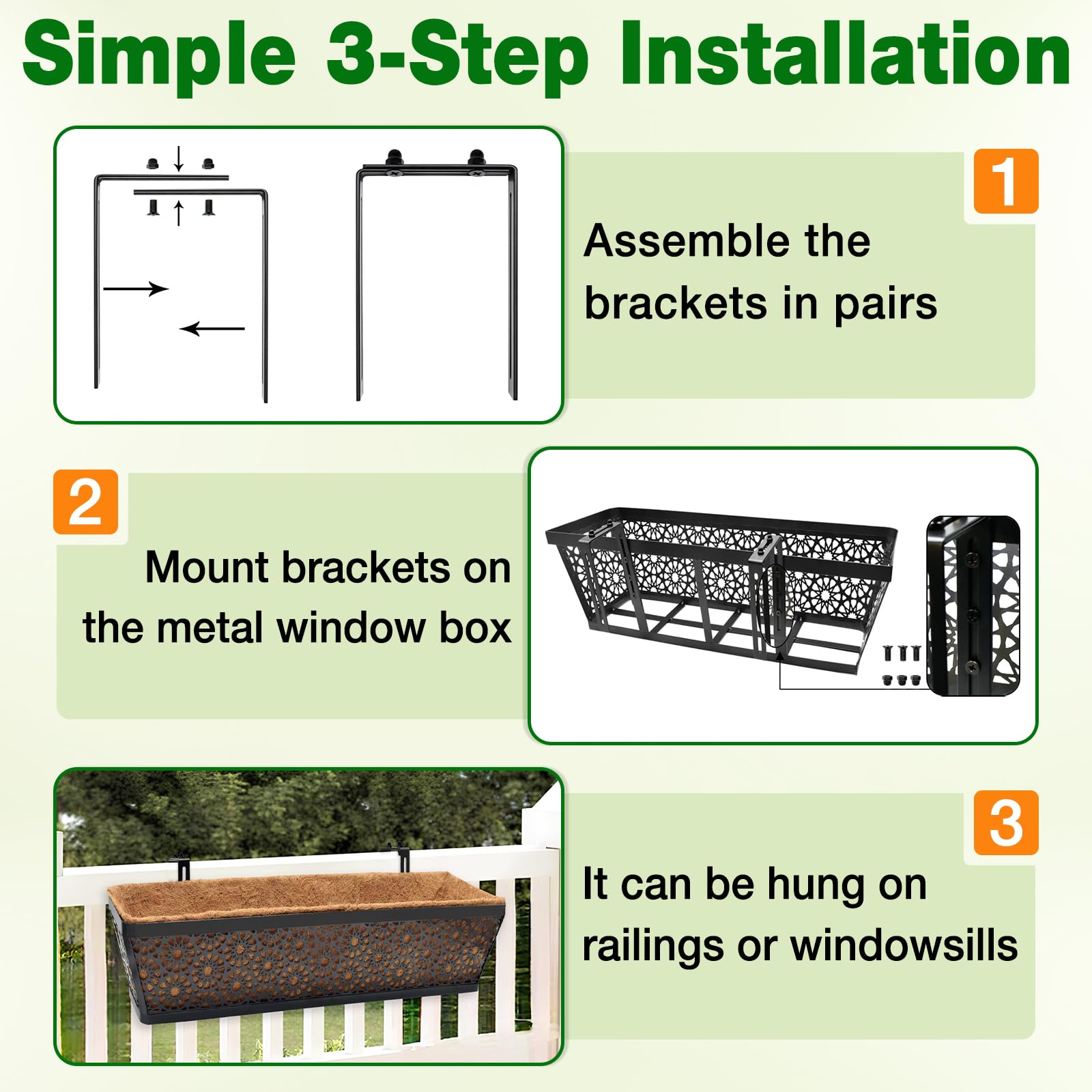 Simple 3-Step Installation

1

Assemble the brackets in pairs

2

Mount brackets on the metal window box

3

It can be hung on railings or windowsills