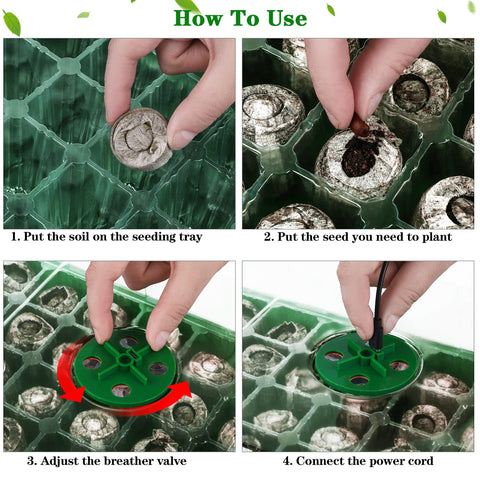 How To Use

1. Put the soil on the seeding tray

2. Put the seed you need to plant

3. Adjust the breather valve

4. Connect the power cord