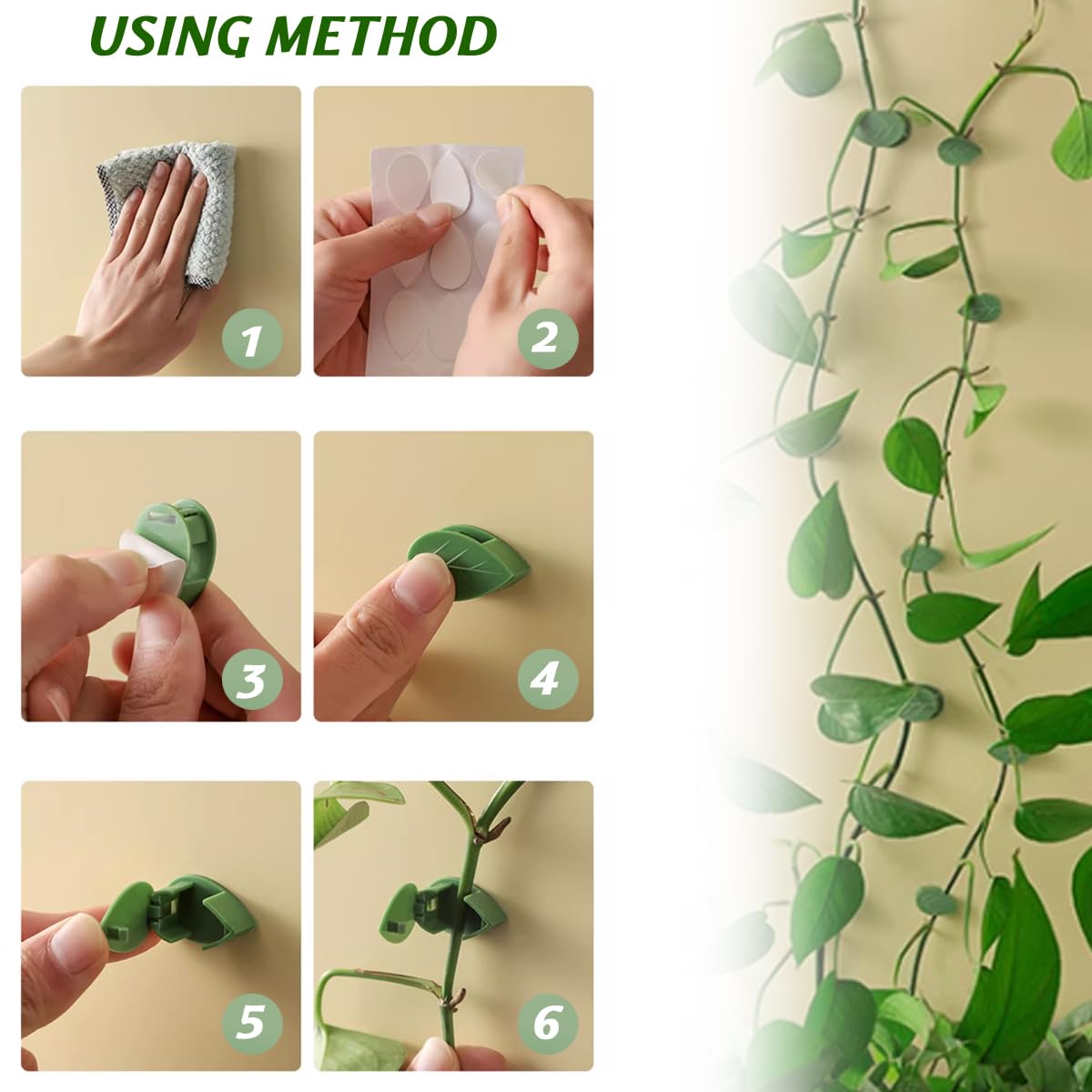 USING METHOD

1

2

3

4

5

6