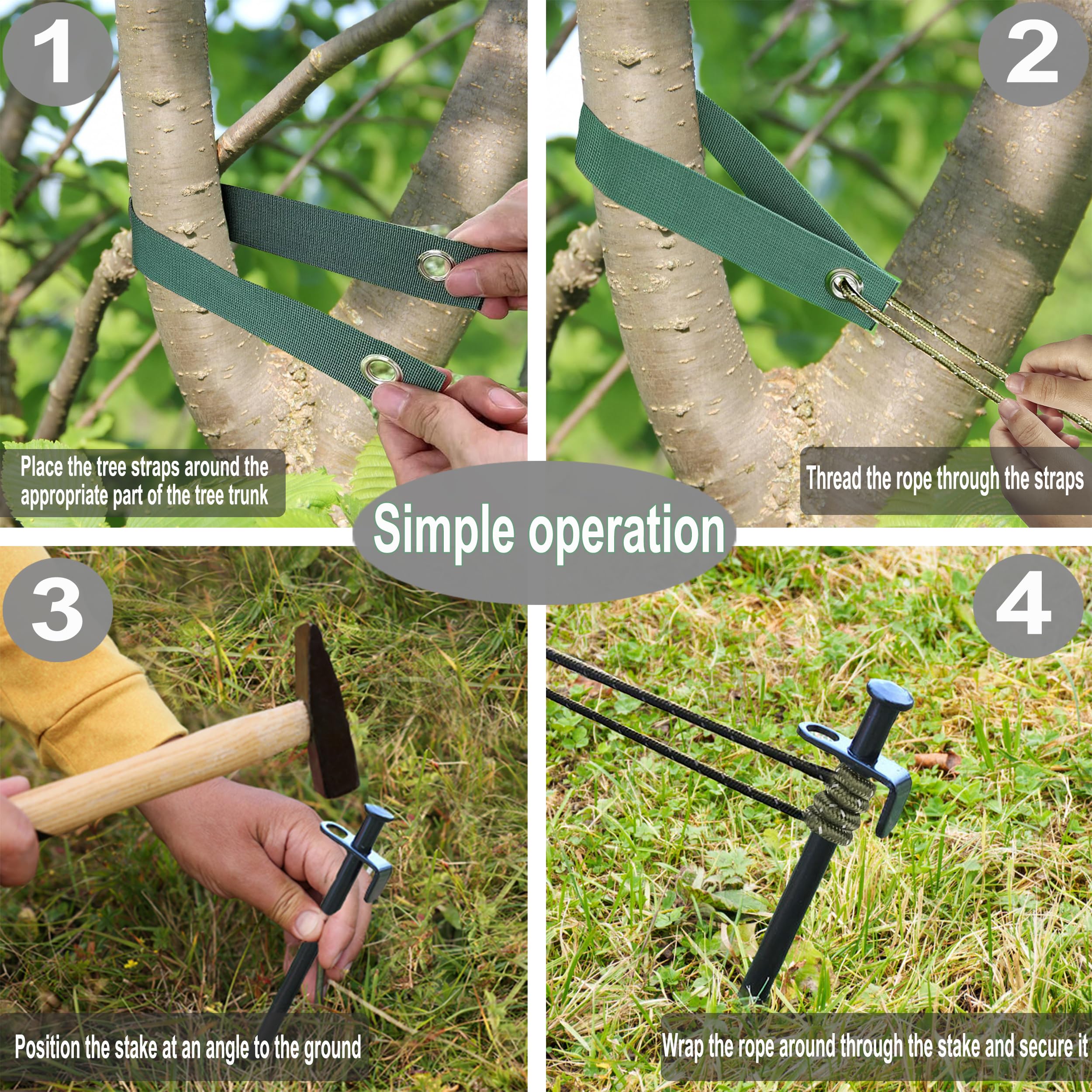 1

Place the tree straps around the appropriate part of the tree trunk

2

Thread the rope through the straps

Simple operation

3

Position the stake at an angle to the ground

4

Wrap the rope around through the stake and secure it